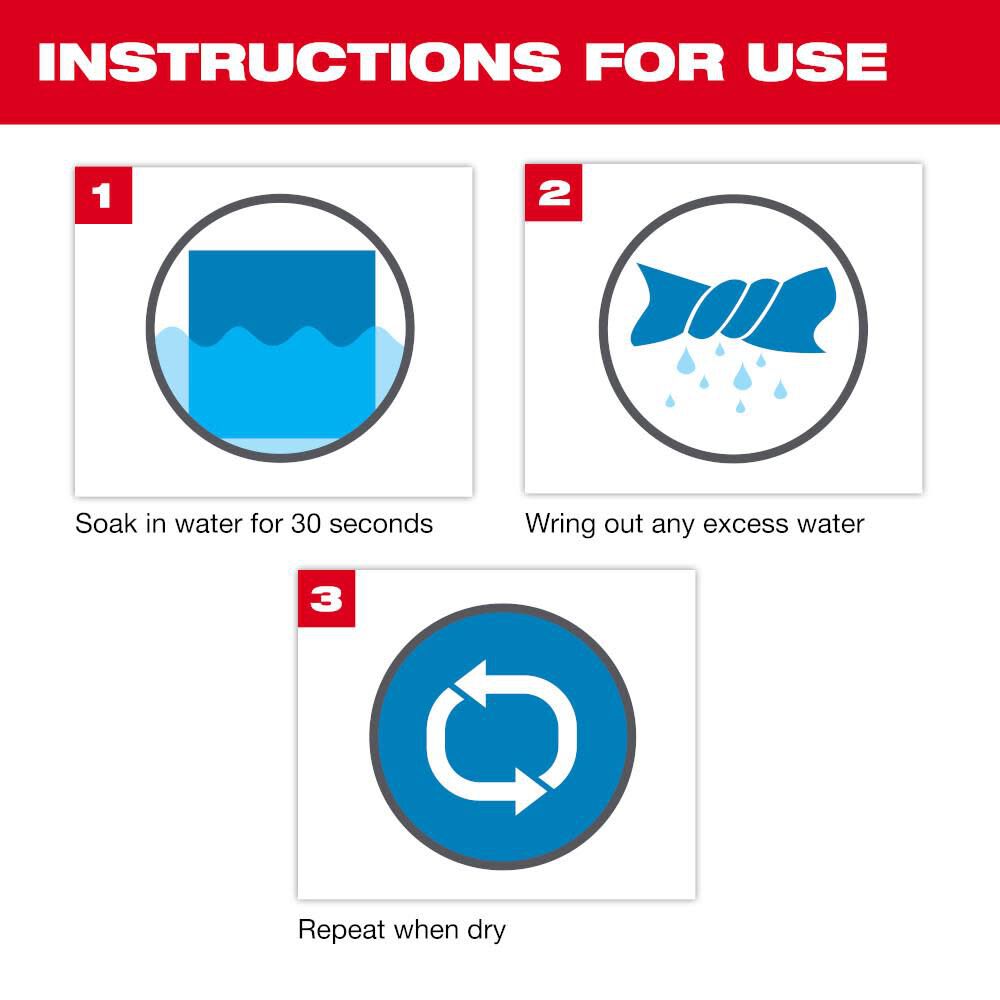 INSTRUCTIONS FOR USE

1

Soak in water for 30 seconds

2

Wring out any excess water

3

Repeat when dry