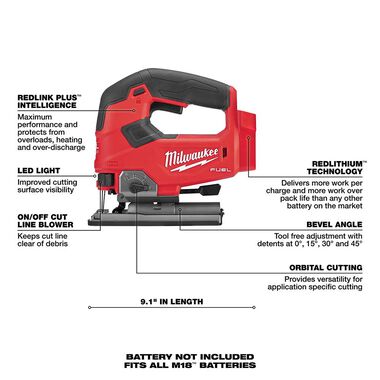 REDLINK PLUS™ INTELLIGENCE

Maximum performance and protects from overloads, heating and over-discharge

LED LIGHT

Improved cutting surface visibility

ON/OFF CUT LINE BLOWER

Keeps cut line clear of debris

Milwaukee

FUEL

REDLITHIUM™ TECHNOLOGY

Delivers more work per charge and more work over pack life than any other battery on the market

BEVEL ANGLE

Tool free adjustment with detents at 0°, 15°, 30° and 45°

ORBITAL CUTTING

Provides versatility for application specific cutting

9.1" IN LENGTH

BATTERY NOT INCLUDED
FITS ALL M18™ BATTERIES