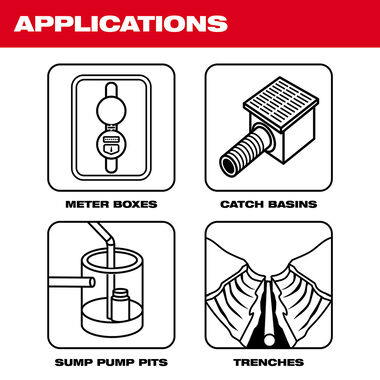 APPLICATIONS

METER BOXES

CATCH BASINS

SUMP PUMP PITS

TRENCHES