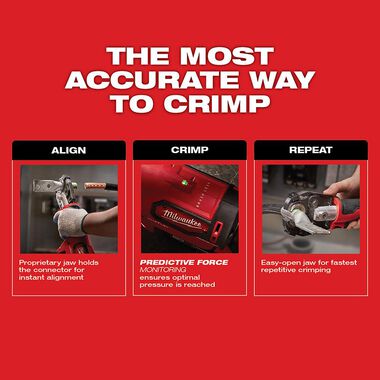 THE MOST ACCURATE WAY TO CRIMP

ALIGN

Proprietary jaw holds the connector for instant alignment

CRIMP

Milwaukee

PREDICTIVE FORCE MONITORING ensures optimal pressure is reached

REPEAT

Easy-open jaw for fastest repetitive crimping