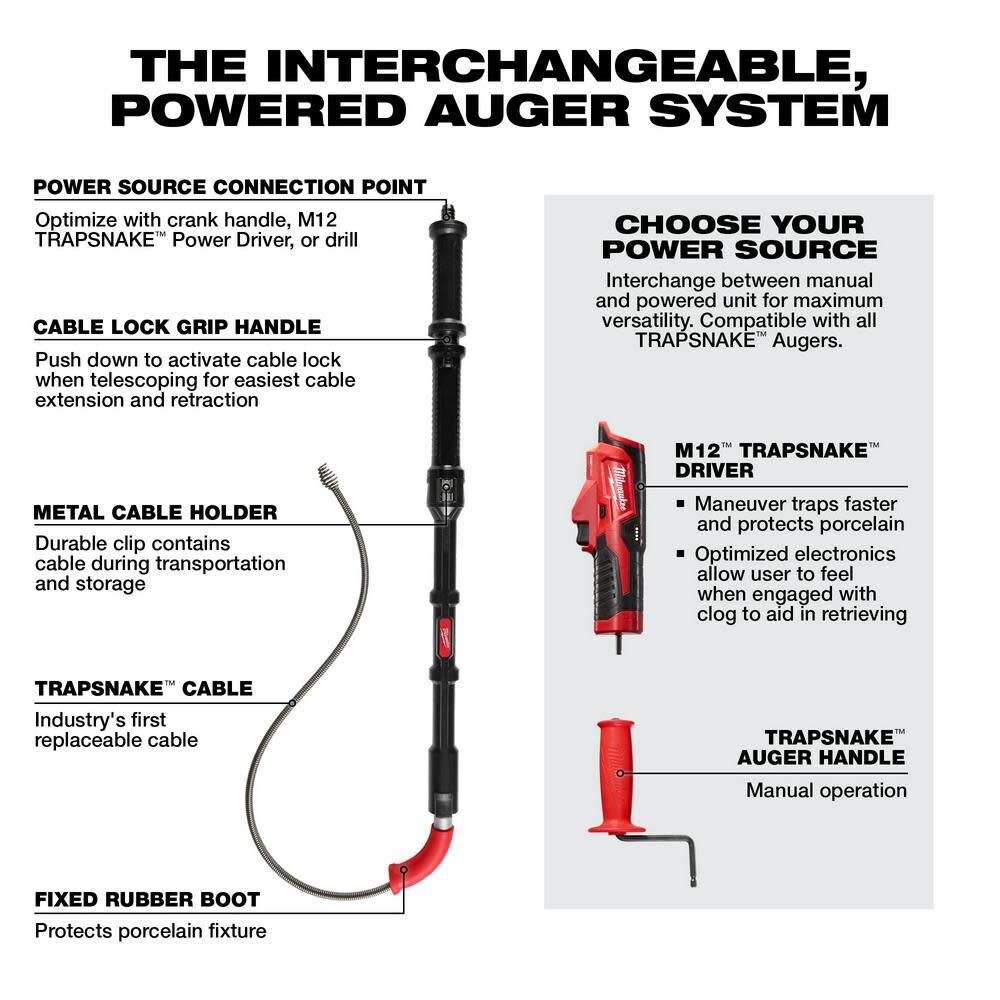 THE INTERCHANGEABLE, POWERED AUGER SYSTEM

POWER SOURCE CONNECTION POINT
Optimize with crank handle, M12 TRAPSNAKE™ Power Driver, or drill

CABLE LOCK GRIP HANDLE
Push down to activate cable lock when telescoping for easiest cable extension and retraction

METAL CABLE HOLDER
Durable clip contains cable during transportation and storage

TRAPSNAKE™ CABLE
Industry's first replaceable cable

FIXED RUBBER BOOT
Protects porcelain fixture

CHOOSE YOUR POWER SOURCE
Interchange between manual and powered unit for maximum versatility. Compatible with all TRAPSNAKE™ Augers.

Milwaukee

M12™ TRAPSNAKE™ DRIVER
▪ Maneuver traps faster and protects porcelain
▪ Optimized electronics allow user to feel when engaged with clog to aid in retrieving

TRAPSNAKE™ AUGER HANDLE
Manual operation