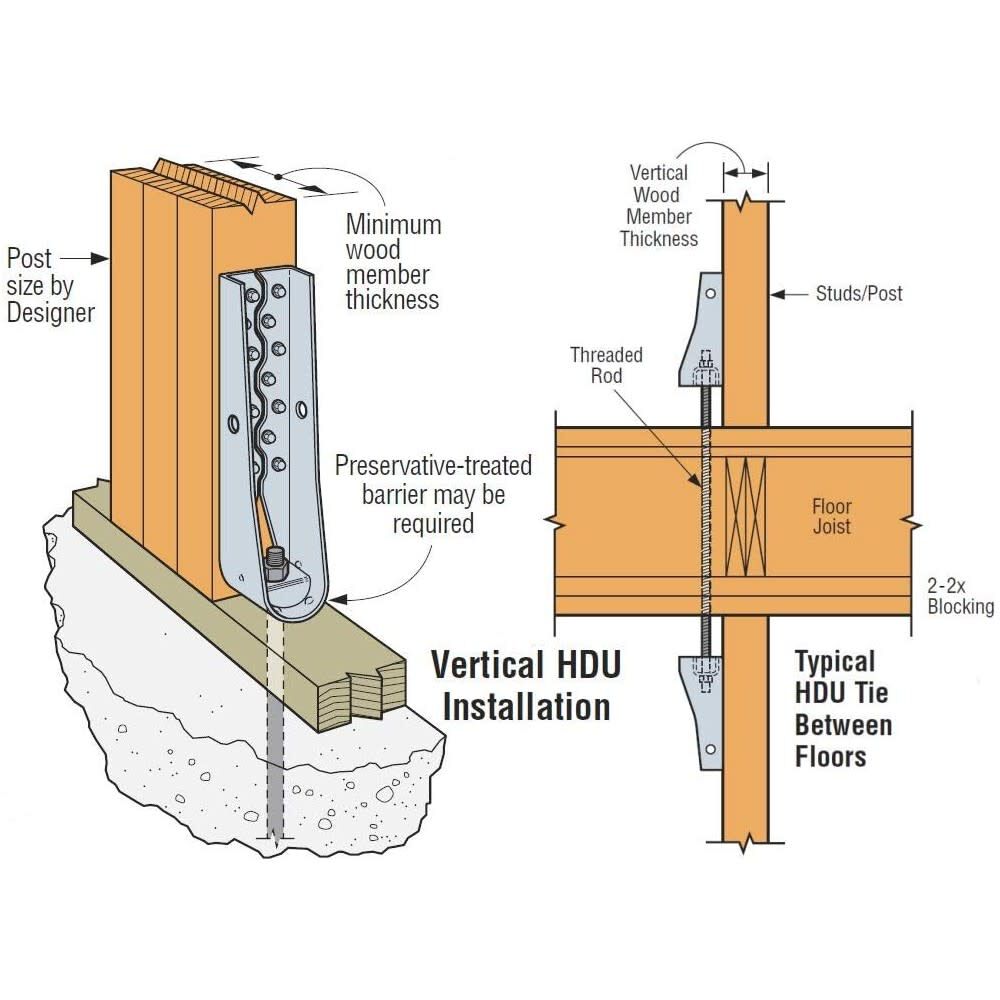 Post size by Designer

Minimum wood member thickness

Preservative-treated barrier may be required

Vertical HDU Installation

Vertical Wood Member Thickness

Studs/Post

Threaded Rod

Floor Joist

2-2x Blocking

Typical HDU Tie Between Floors