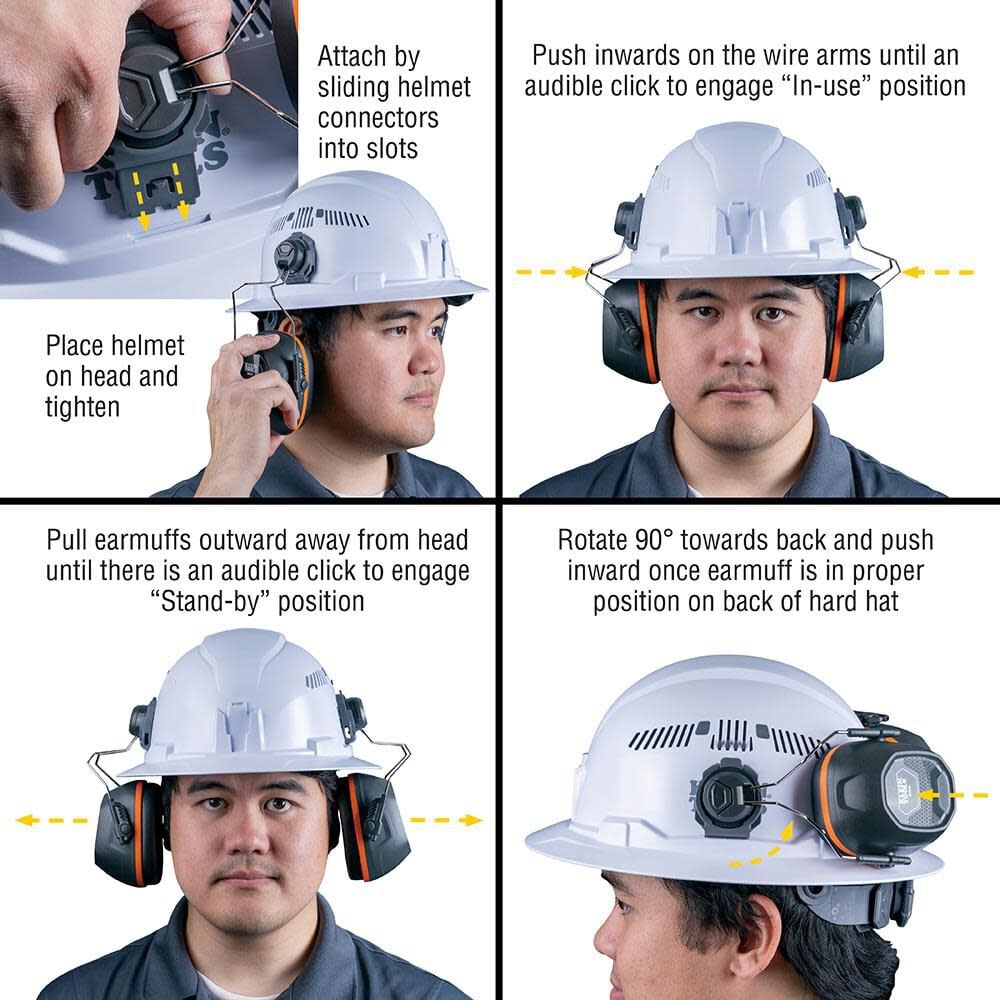 Attach by sliding helmet connectors into slots

Place helmet on head and tighten

Push inwards on the wire arms until an audible click to engage "In-use" position

Pull earmuffs outward away from head until there is an audible click to engage "Stand-by" position

Rotate 90° towards back and push inward once earmuff is in proper position on back of hard hat