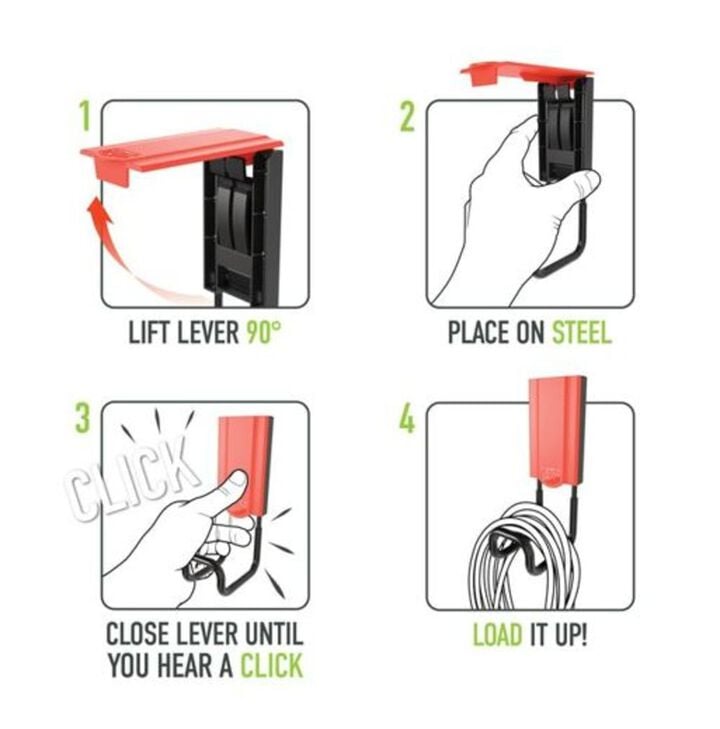 1

LIFT LEVER 90°

2

PLACE ON STEEL

3

CLICK

CLOSE LEVER UNTIL YOU HEAR A CLICK

4

LOAD IT UP!