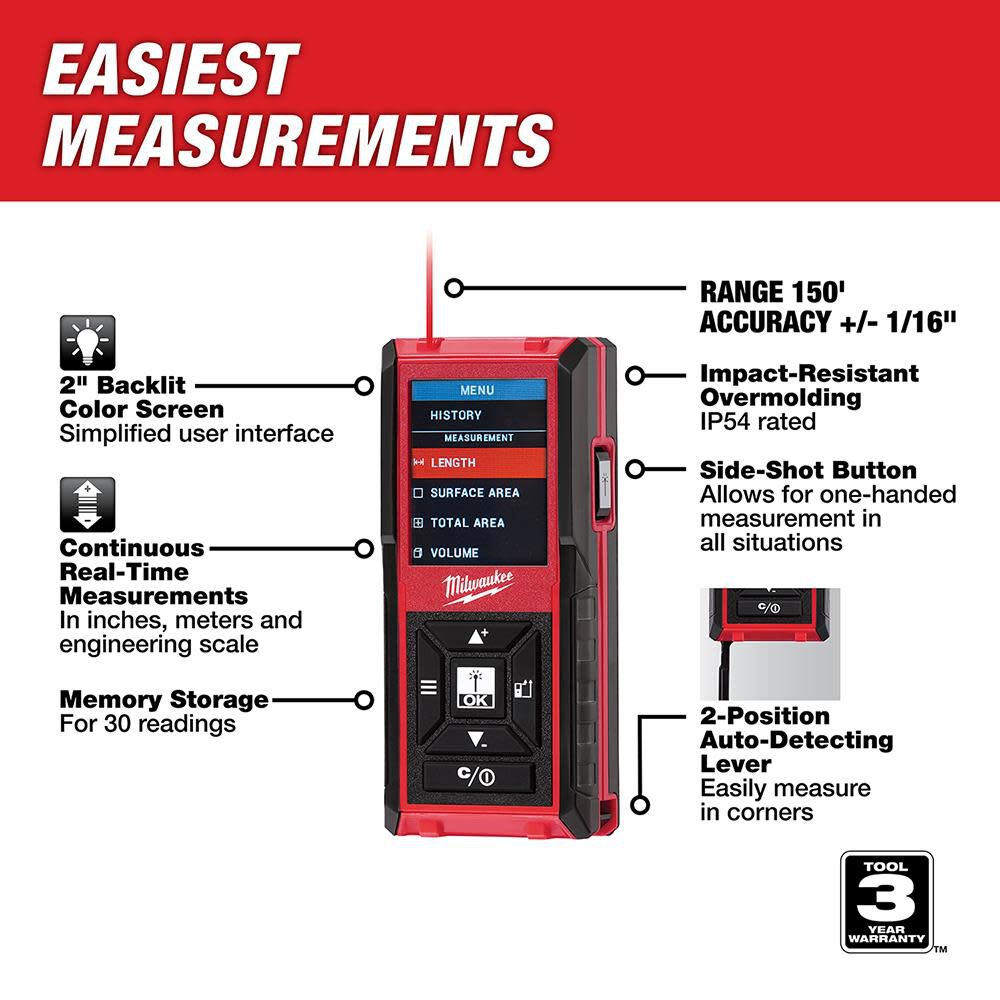 EASIEST MEASUREMENTS

2" Backlit Color Screen
Simplified user interface

Continuous Real-Time Measurements
In inches, meters and engineering scale

Memory Storage
For 30 readings

MENU
HISTORY
MEASUREMENT
LENGTH
SURFACE AREA
TOTAL AREA
VOLUME

Milwaukee

OK

C/

RANGE 150'
ACCURACY +/- 1/16"

Impact-Resistant Overmolding
IP54 rated

Side-Shot Button
Allows for one-handed measurement in all situations

C/

2-Position Auto-Detecting Lever
Easily measure in corners

TOOL
3
YEAR
WARRANTY
TM