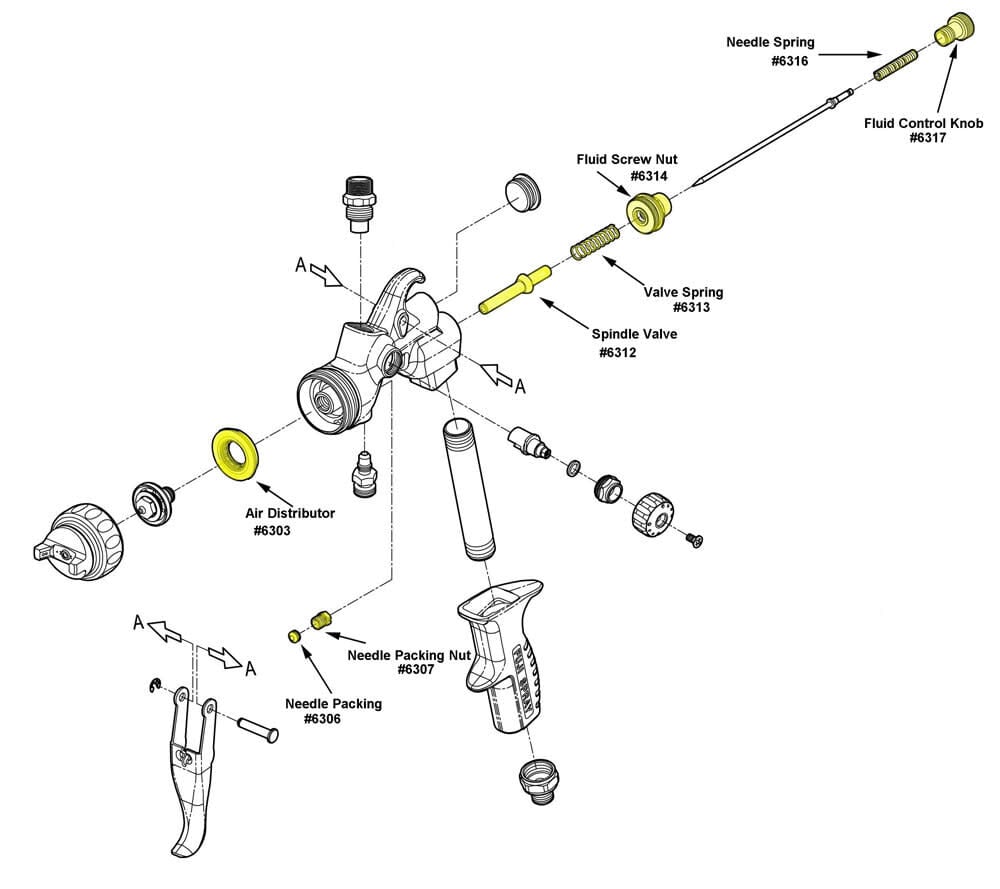 Needle Spring
#6316

Fluid Control Knob
#6317

Fluid Screw Nut
#6314

A

Valve Spring
#6313

Spindle Valve
#6312

A

Air Distributor
#6303

A

A

Needle Packing Nut
#6307

Needle Packing
#6306