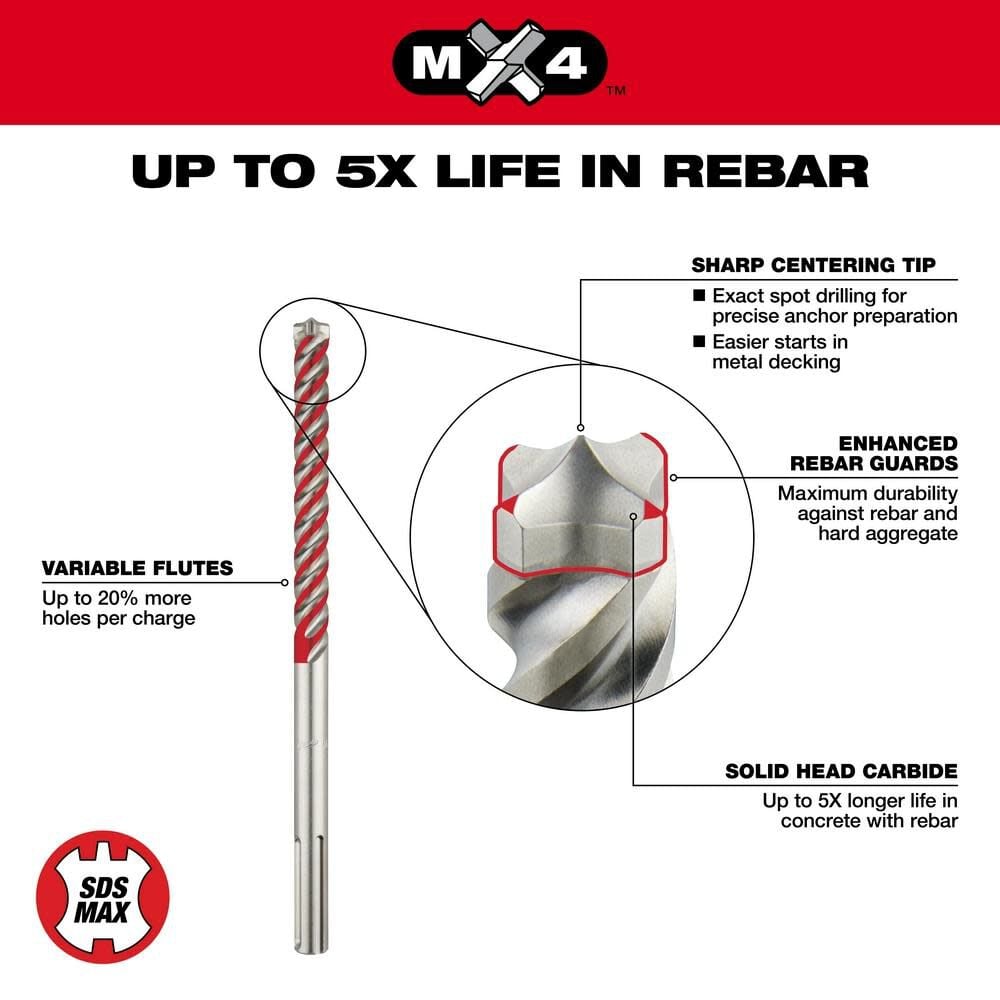 MX4™

UP TO 5X LIFE IN REBAR

SHARP CENTERING TIP
■ Exact spot drilling for precise anchor preparation
■ Easier starts in metal decking

ENHANCED REBAR GUARDS
Maximum durability against rebar and hard aggregate

VARIABLE FLUTES
Up to 20% more holes per charge

SOLID HEAD CARBIDE
Up to 5X longer life in concrete with rebar

SDS MAX