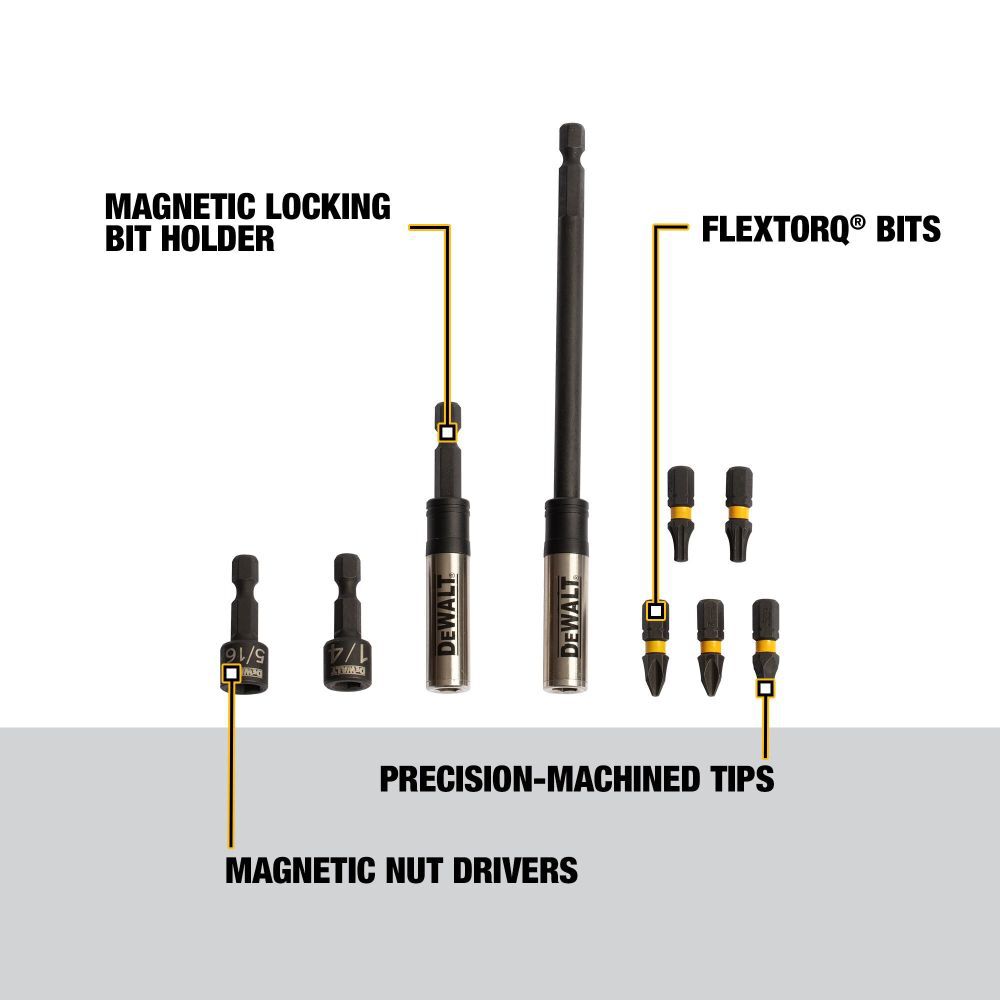 MAGNETIC LOCKING BIT HOLDER

FLEXTORQ® BITS

5/16

DEWALT

1/4

DEWALT

DEWALT

DEWALT

PRECISION-MACHINED TIPS

MAGNETIC NUT DRIVERS