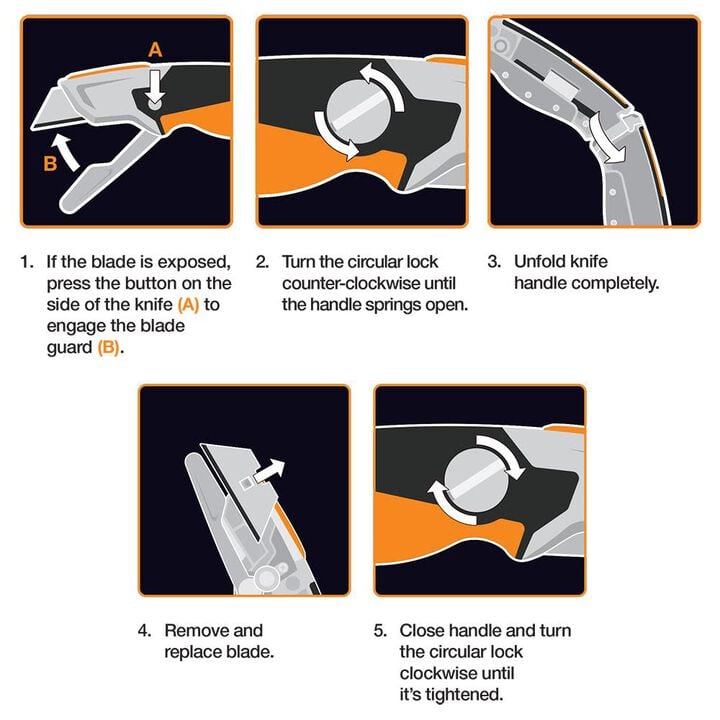 A

B

1. If the blade is exposed, press the button on the side of the knife (A) to engage the blade guard (B).

2. Turn the circular lock counter-clockwise until the handle springs open.

3. Unfold knife handle completely.

4. Remove and replace blade.

5. Close handle and turn the circular lock clockwise until it's tightened.