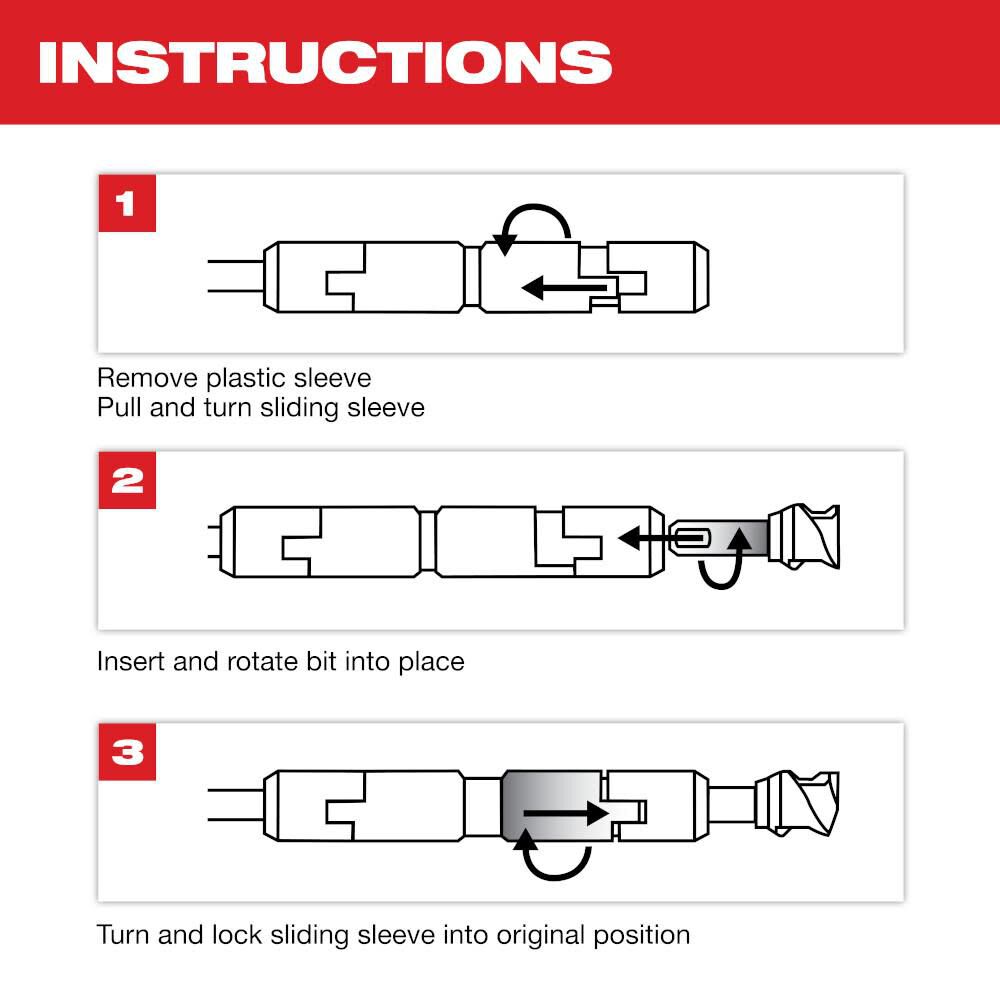 INSTRUCTIONS

1

Remove plastic sleeve
Pull and turn sliding sleeve

2

Insert and rotate bit into place

3

Turn and lock sliding sleeve into original position