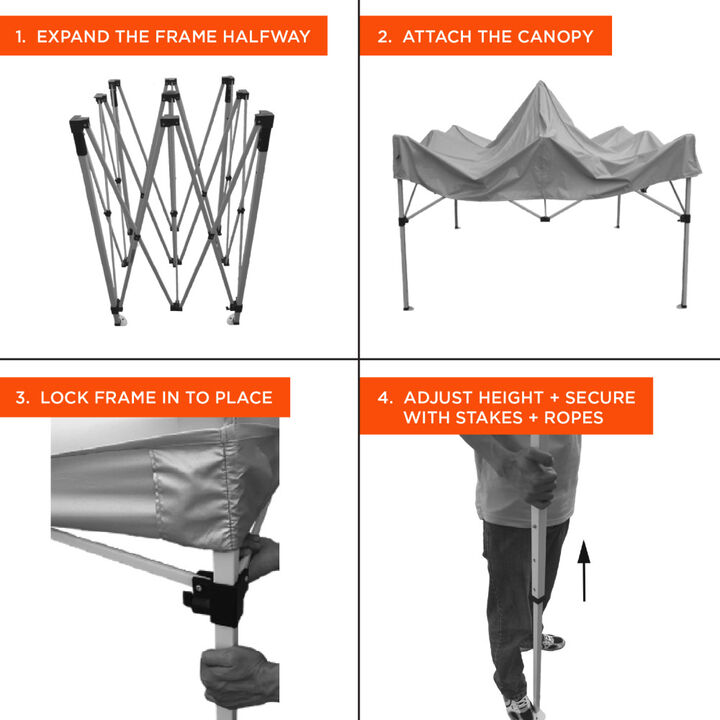 1. EXPAND THE FRAME HALFWAY

2. ATTACH THE CANOPY

3. LOCK FRAME IN TO PLACE

4. ADJUST HEIGHT + SECURE WITH STAKES + ROPES