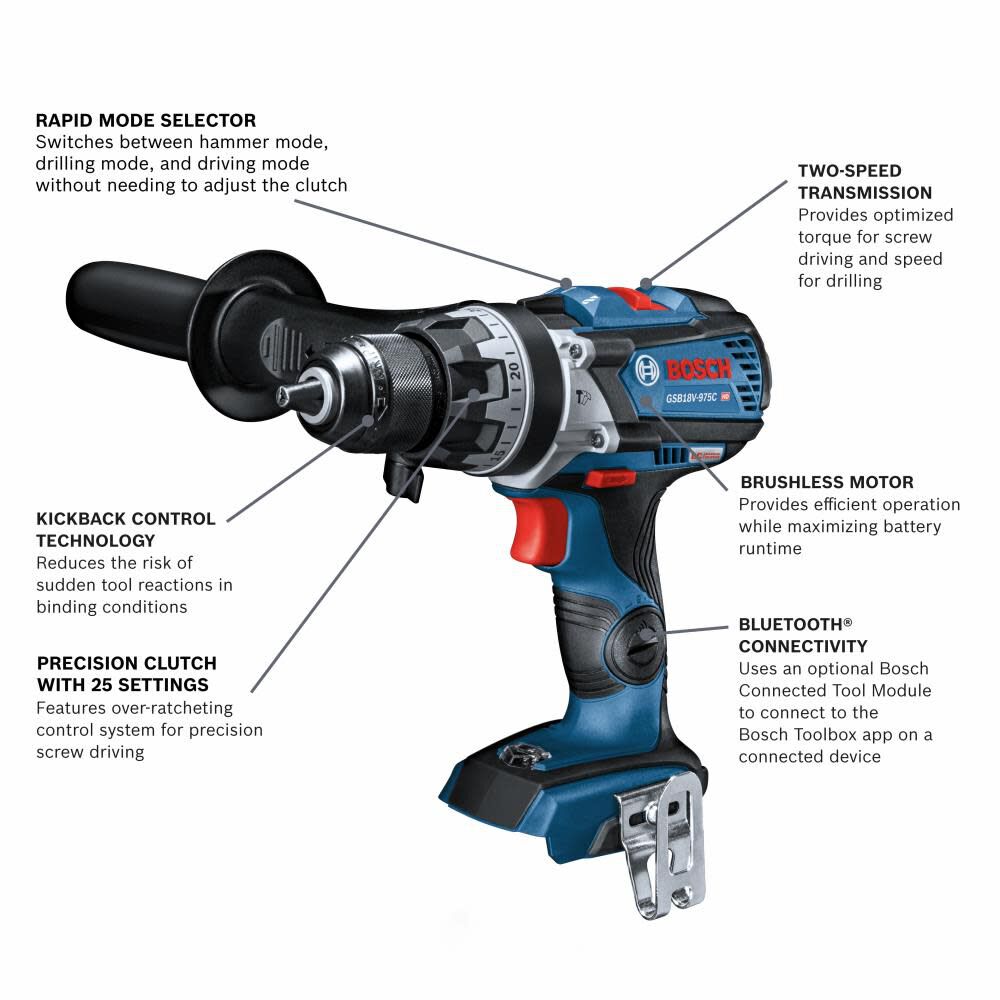 RAPID MODE SELECTOR
Switches between hammer mode, drilling mode, and driving mode without needing to adjust the clutch

TWO-SPEED TRANSMISSION
Provides optimized torque for screw driving and speed for drilling

20

BOSCH
GSB18V-975C

BRUSHLESS MOTOR
Provides efficient operation while maximizing battery runtime

KICKBACK CONTROL TECHNOLOGY
Reduces the risk of sudden tool reactions in binding conditions

PRECISION CLUTCH WITH 25 SETTINGS
Features over-ratcheting control system for precision screw driving

BLUETOOTH® CONNECTIVITY
Uses an optional Bosch Connected Tool Module to connect to the Bosch Toolbox app on a connected device